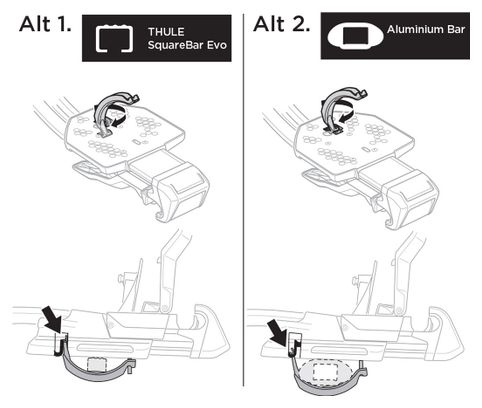 Alt 1.

THULE
SquareBar Evo

Alt 2.

Aluminium Bar