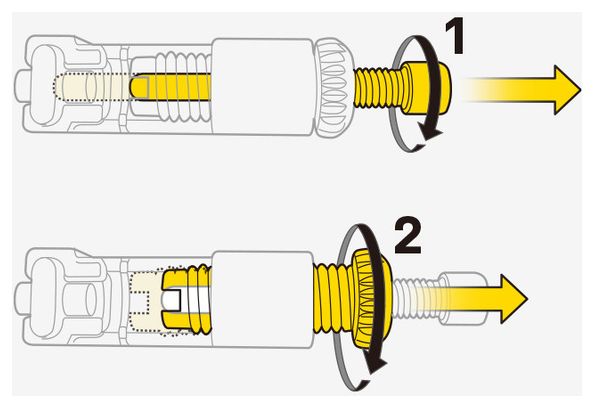 1

2