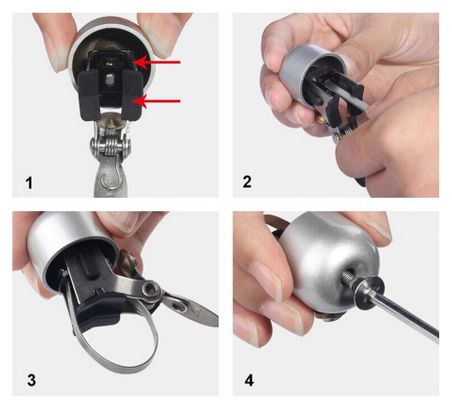 1

2

3

4