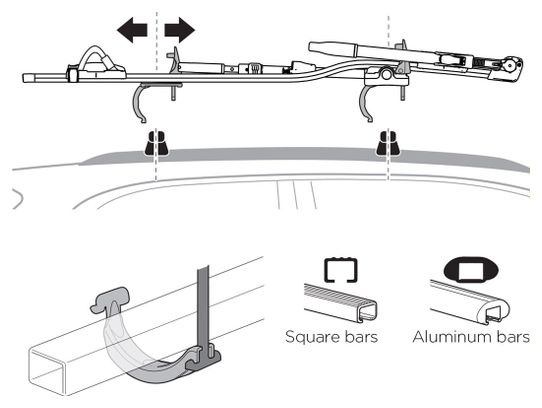 Square bars

Aluminum bars