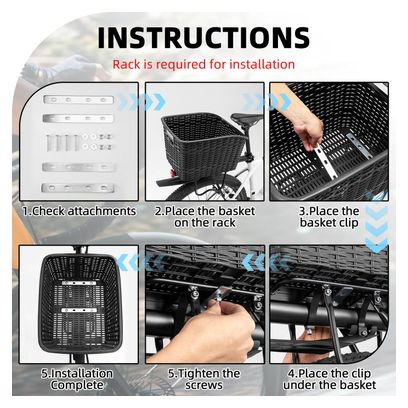 INSTRUCTIONS

Rack is required for installation

1.Check attachments

2.Place the basket on the rack

3.Place the basket clip

5.Installation Complete

5.Tighten the screws

4.Place the clip under the basket