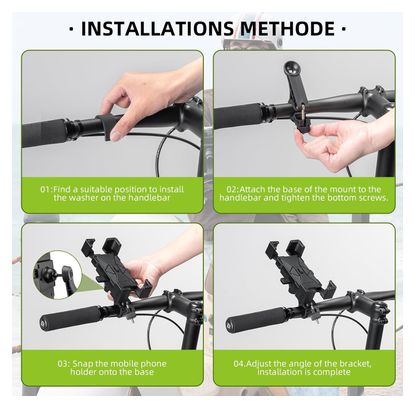 · INSTALLATIONS METHODE ·

01:Find a suitable position to install the washer on the handlebar

02:Attach the base of the mount to the handlebar and tighten the bottom screws.

03: Snap the mobile phone holder onto the base

04.Adjust the angle of the bracket, installation is complete