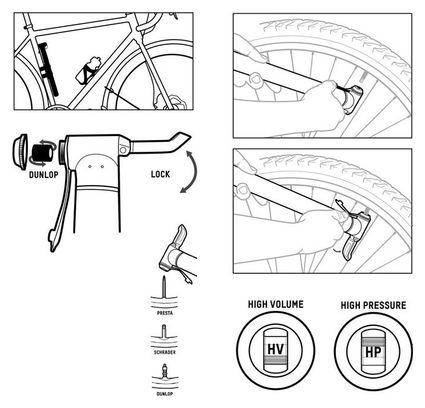 DUNLOP

LOCK

PRESTA

SCHRADER

DUNLOP

HIGH VOLUME

HV

HIGH PRESSURE

HP