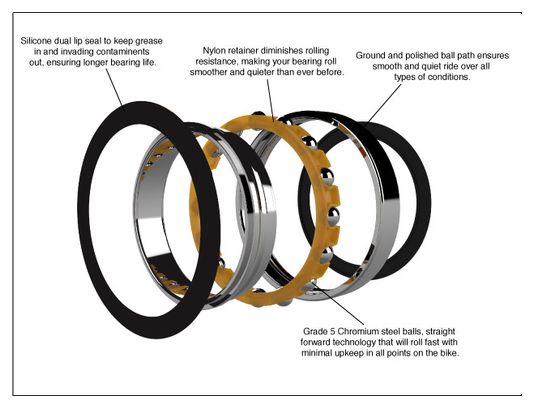 Silicone dual lip seal to keep grease in and invading contaminents out, ensuring longer bearing life.

Nylon retainer diminishes rolling resistance, making your bearing roll smoother and quieter than ever before.

Ground and polished ball path ensures smooth and quiet ride over all types of conditions.

Grade 5 Chromium steel balls, straight forward technology that will roll fast with minimal upkeep in all points on the bike.