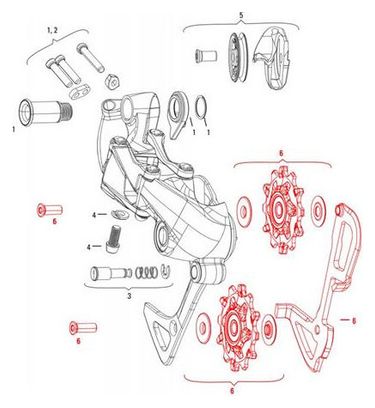 1, 2

5

1

1

1

6

6

4

4

3

6

6

6