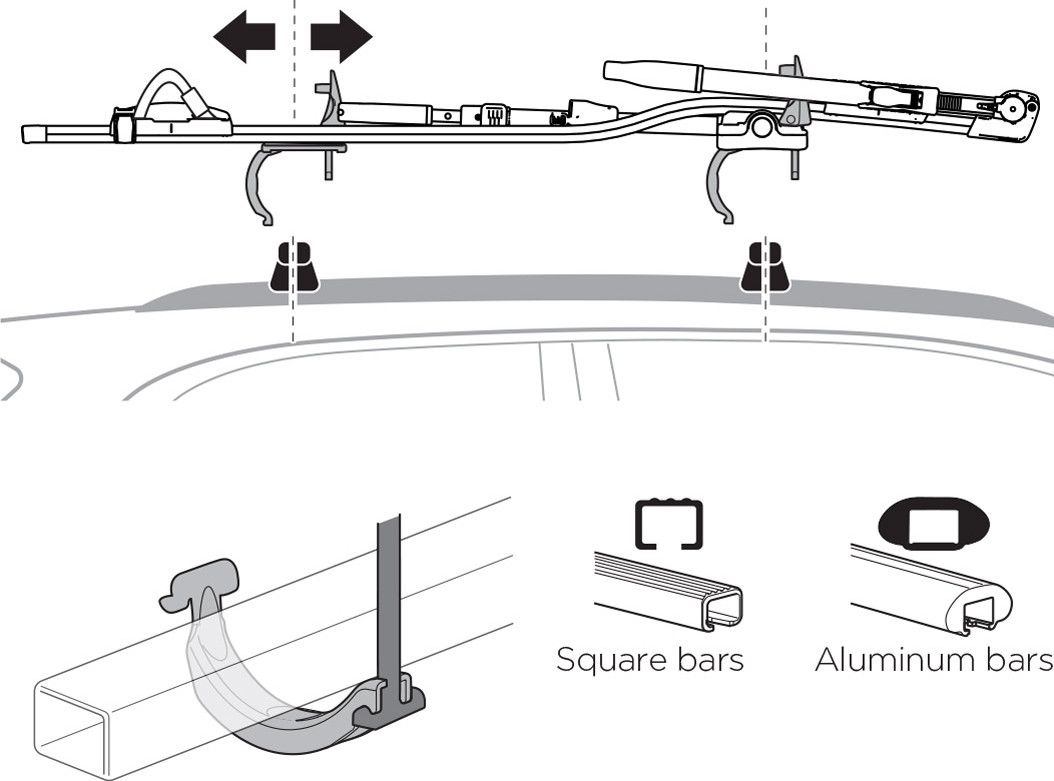 Square bars

Aluminum bars